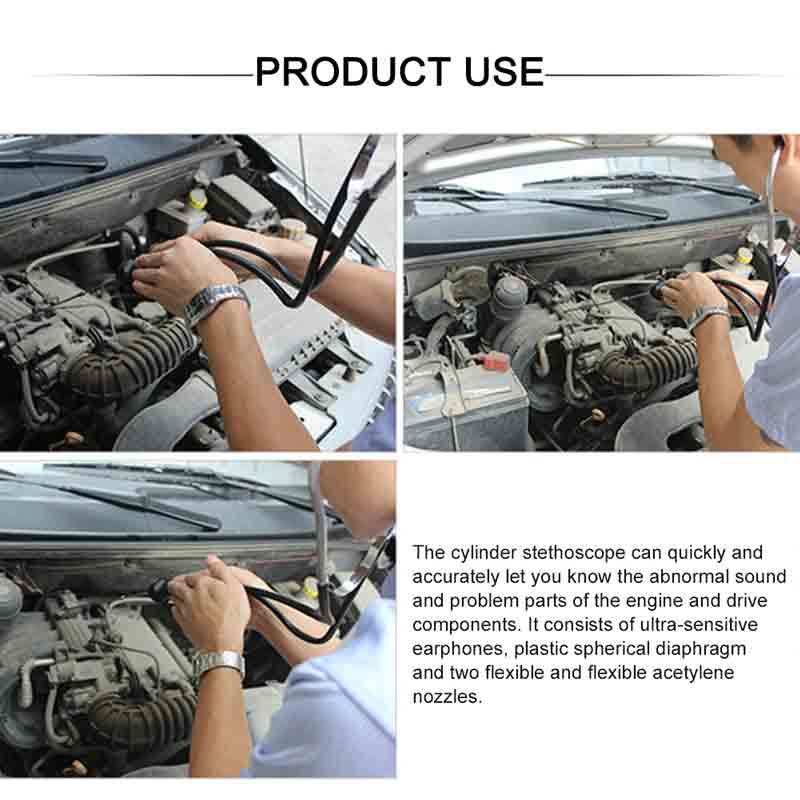 PRODUCT USE

The cylinder stethoscope can quickly and accurately let you know the abnormal sound and problem parts of the engine and drive components. It consists of ultra-sensitive earphones, plastic spherical diaphragm and two flexible and flexible acetylene nozzles.