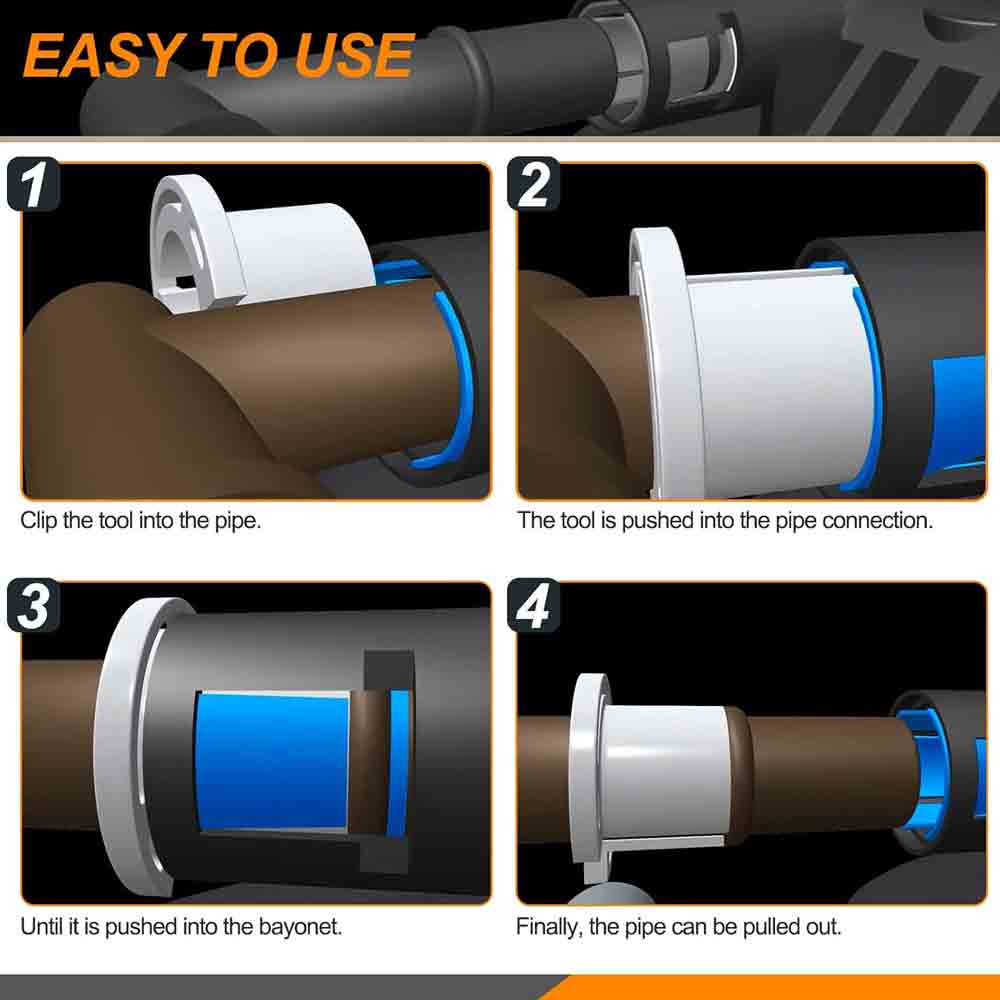 EASY TO USE

1

Clip the tool into the pipe.

2

The tool is pushed into the pipe connection.

3

Until it is pushed into the bayonet.

4

Finally, the pipe can be pulled out.